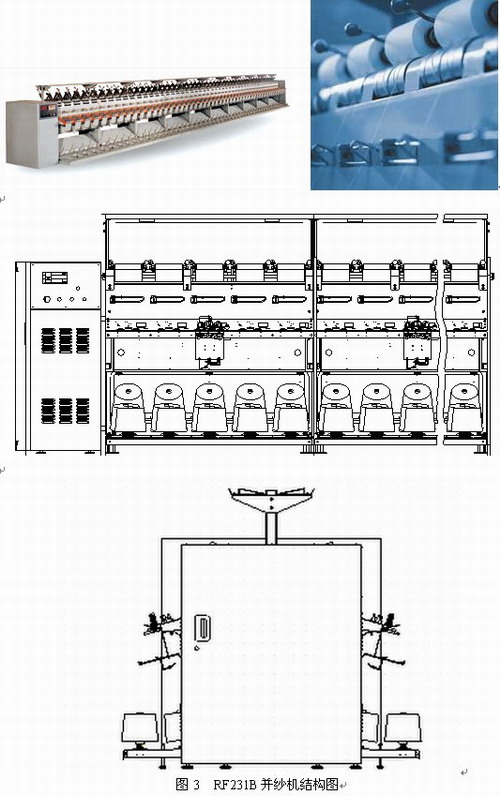 图 3 RF231B 并纱机结构图